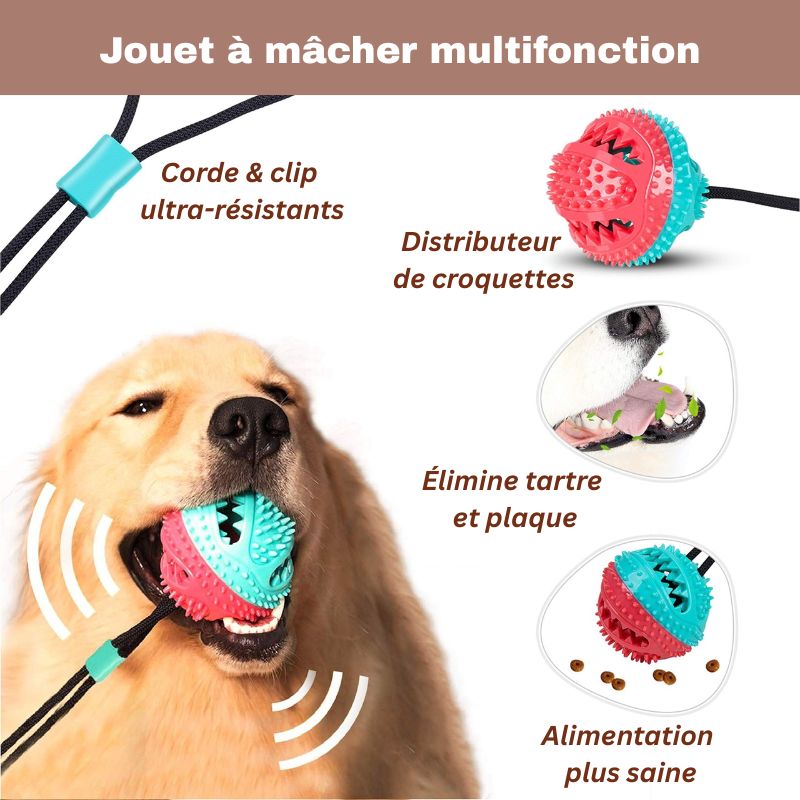 Jouet à mâcher multifonction

Corde & clip ultra-résistants

Distributeur de croquettes

Élimine tartre et plaque

Alimentation plus saine